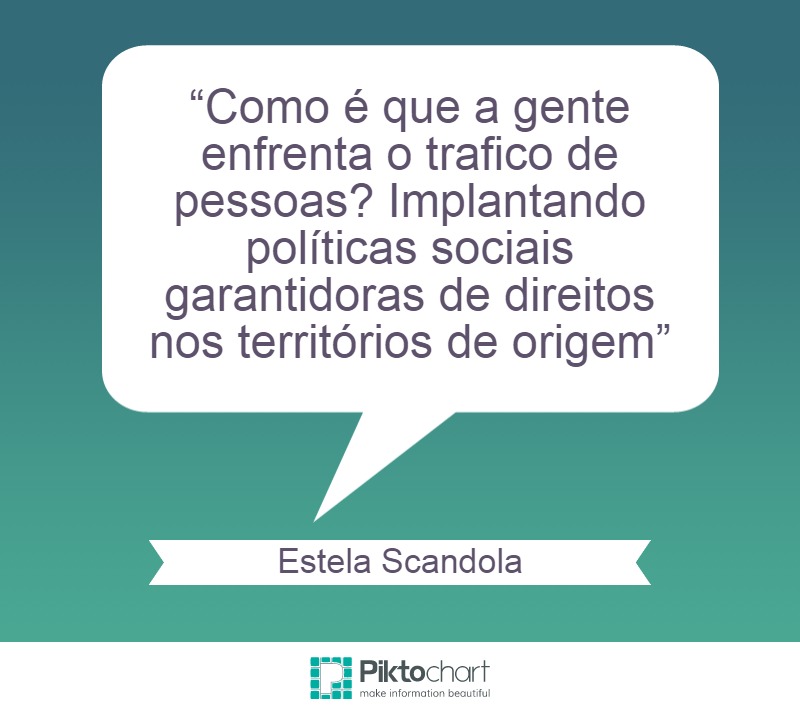 “Como é que a gente enfrenta o trafico de pessoas? Implantando políticas sociais garantidoras de direitos nos territórios de origem”

Estela Scandola

Piktochart
make information beautiful